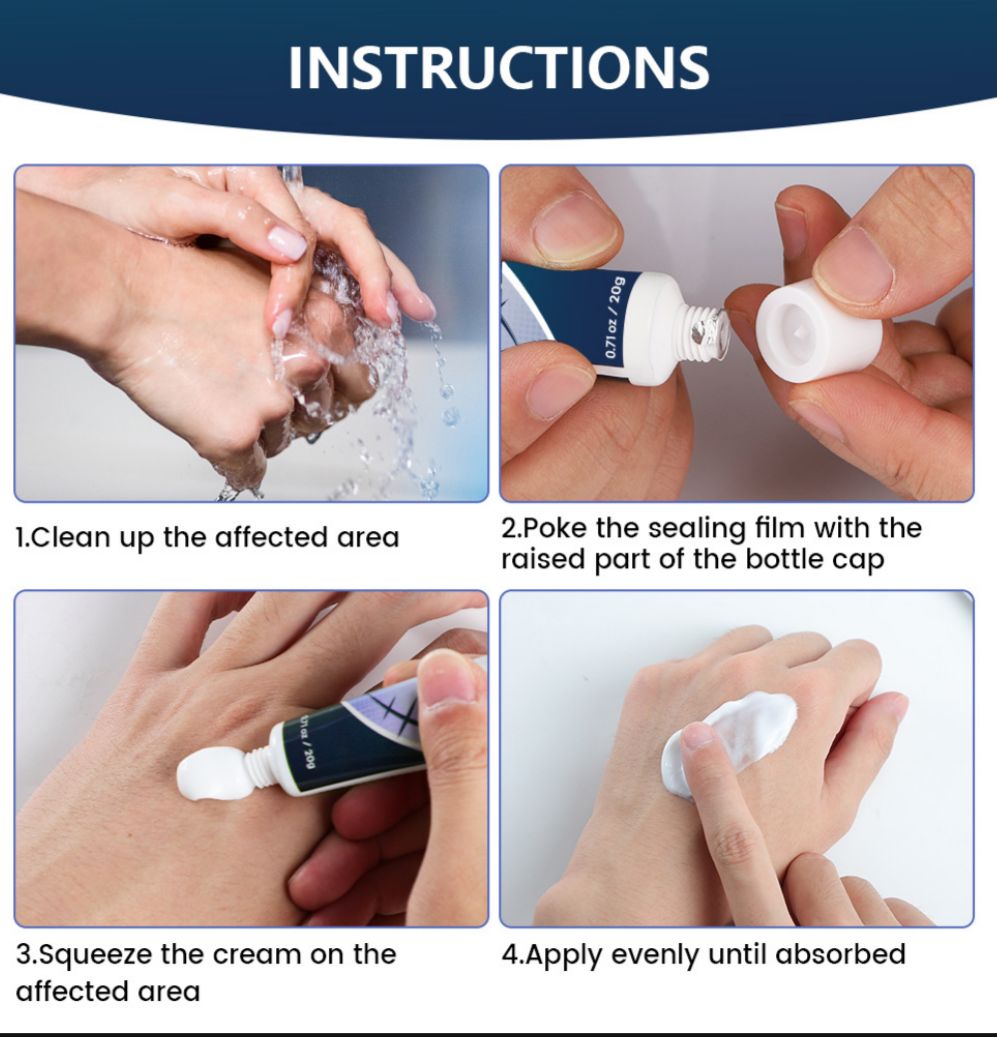 INSTRUCTIONS

0.71 oz / 20g

1.Clean up the affected area

2.Poke the sealing film with the raised part of the bottle cap

0.71 oz / 20g

3.Squeeze the cream on the affected area

4.Apply evenly until absorbed